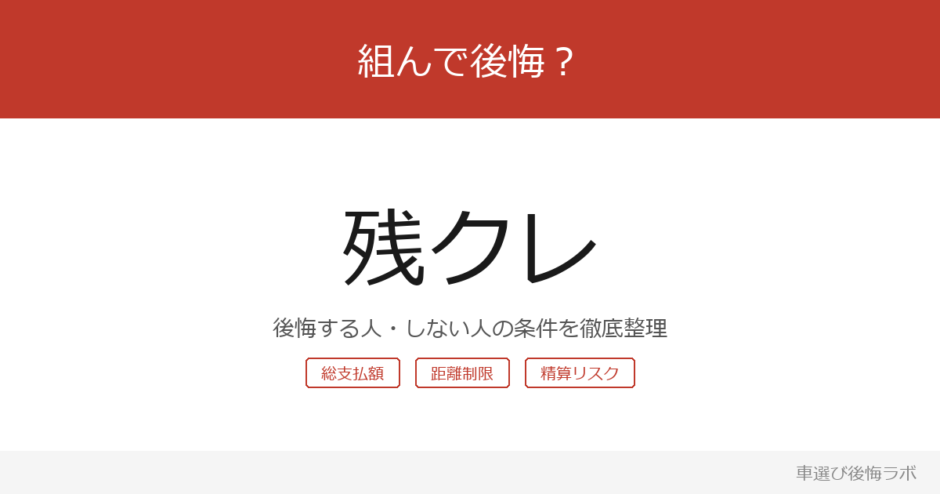 組んで後悔？

残クレ

後悔する人・しない人の条件を徹底整理

総支払額

距離制限

精算リスク

車選び後悔ラボ