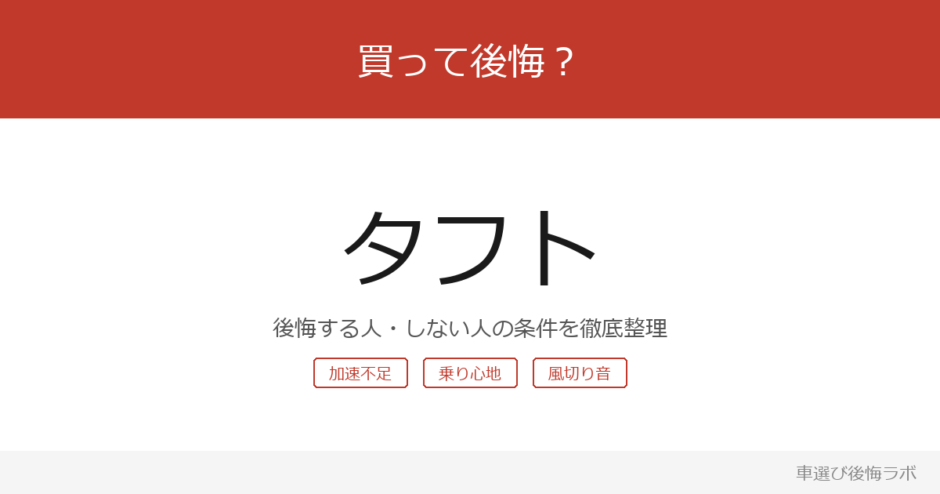 買って後悔？

タフト

後悔する人・しない人の条件を徹底整理

加速不足

乗り心地

風切り音

車選び後悔ラボ