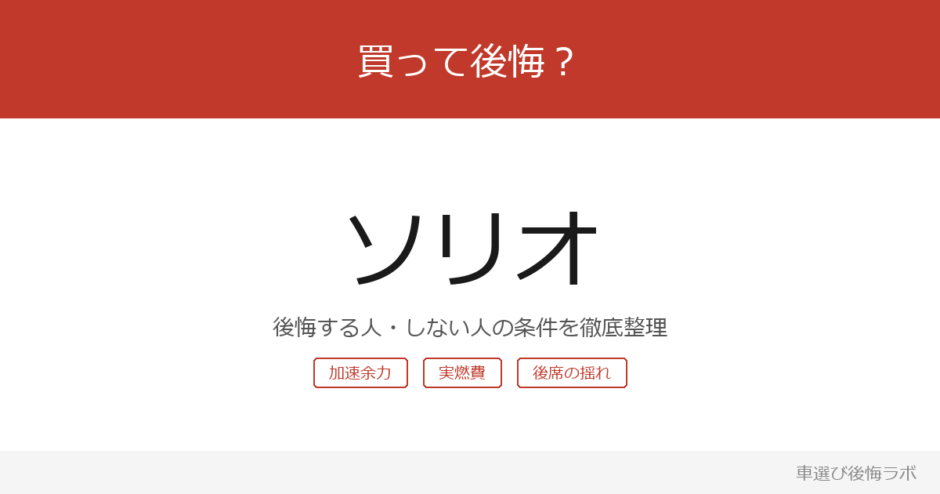 買って後悔？

ソリオ

後悔する人・しない人の条件を徹底整理

加速余力

実燃費

後席の揺れ

車選び後悔ラボ