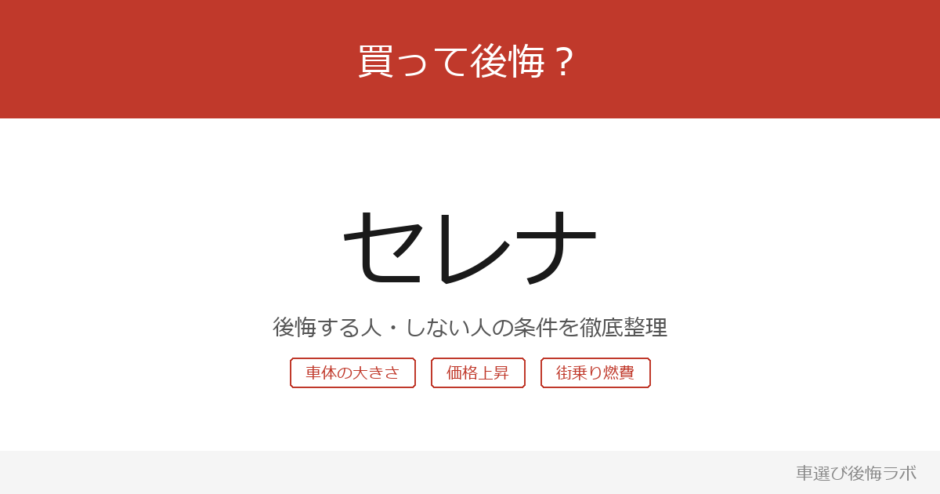 買って後悔？

セレナ

後悔する人・しない人の条件を徹底整理

車体の大きさ

価格上昇

街乗り燃費

車選び後悔ラボ