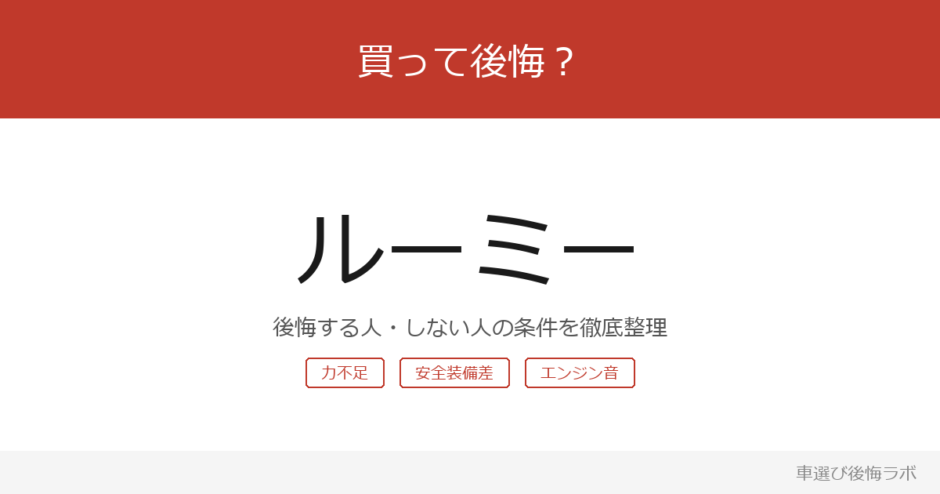 買って後悔？

ルーミー

後悔する人・しない人の条件を徹底整理

力不足

安全装備差

エンジン音

車選び後悔ラボ