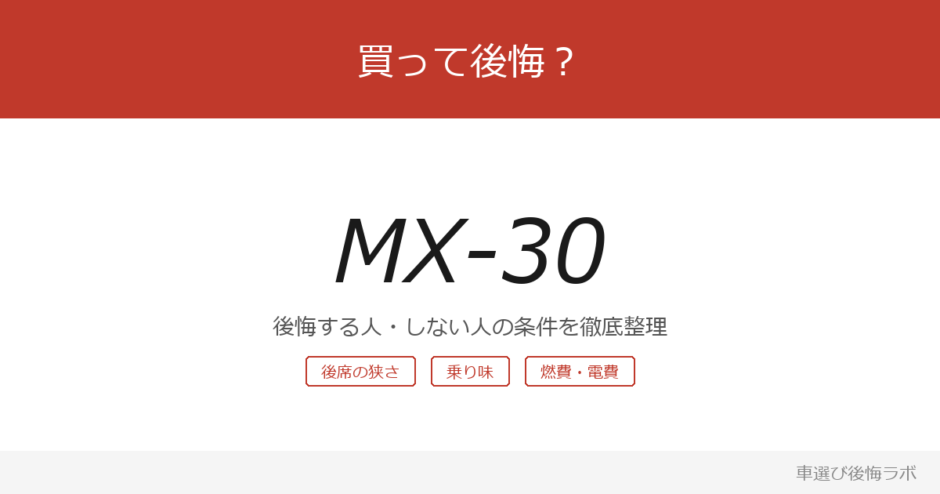 買って後悔？

MX-30

後悔する人・しない人の条件を徹底整理

後席の狭さ

乗り味

燃費・電費

車選び後悔ラボ