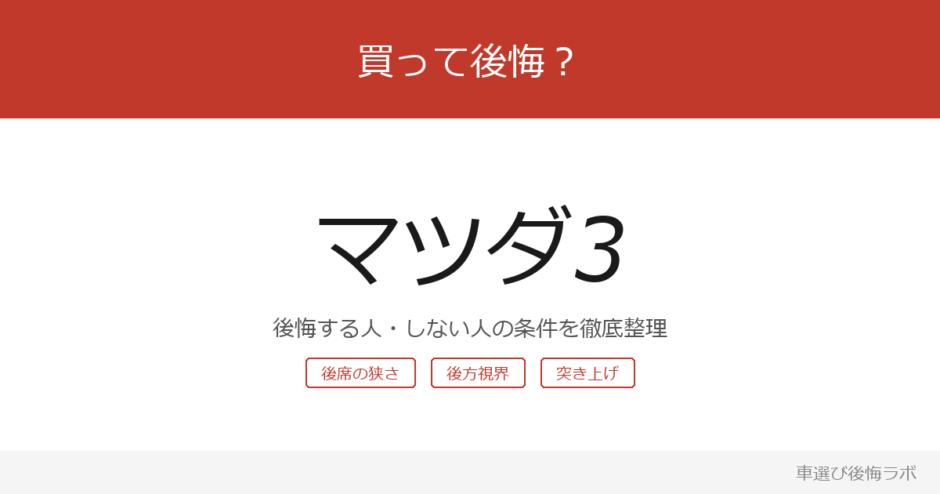 買って後悔？

マツダ3

後悔する人・しない人の条件を徹底整理

後席の狭さ

後方視界

突き上げ

車選び後悔ラボ