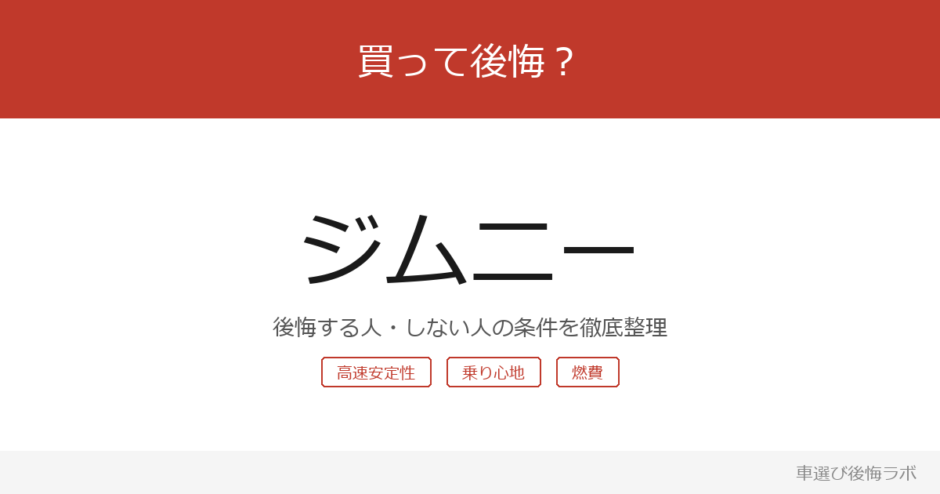 買って後悔？

ジムニー

後悔する人・しない人の条件を徹底整理

高速安定性

乗り心地

燃費

車選び後悔ラボ