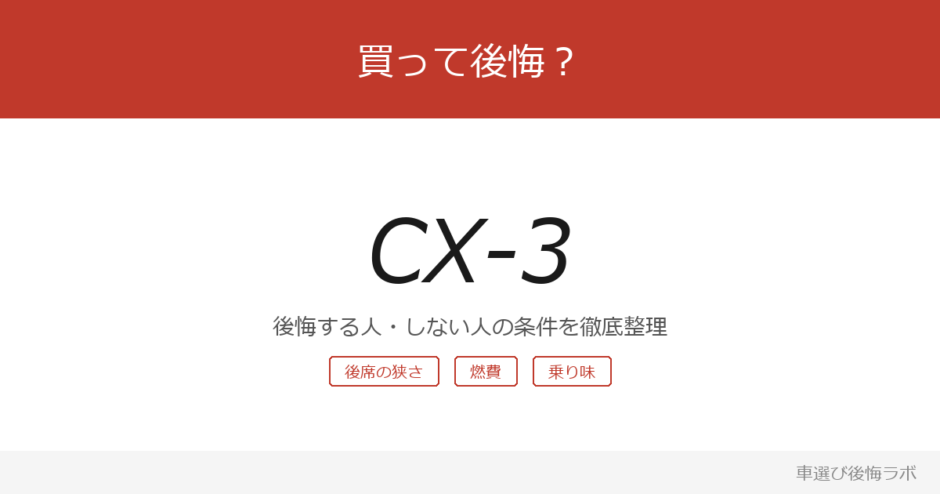 買って後悔？

CX-3

後悔する人・しない人の条件を徹底整理

後席の狭さ

燃費

乗り味

車選び後悔ラボ