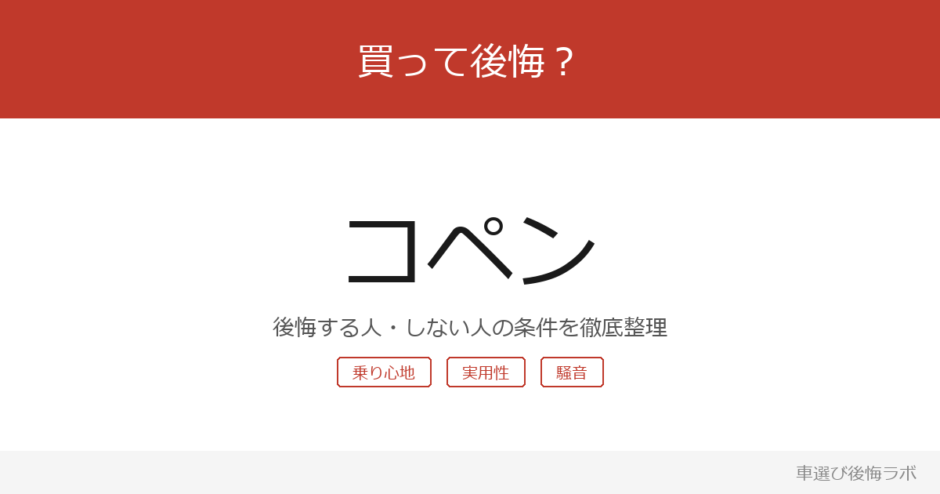 買って後悔？

コペン

後悔する人・しない人の条件を徹底整理

乗り心地 実用性 騒音

車選び後悔ラボ